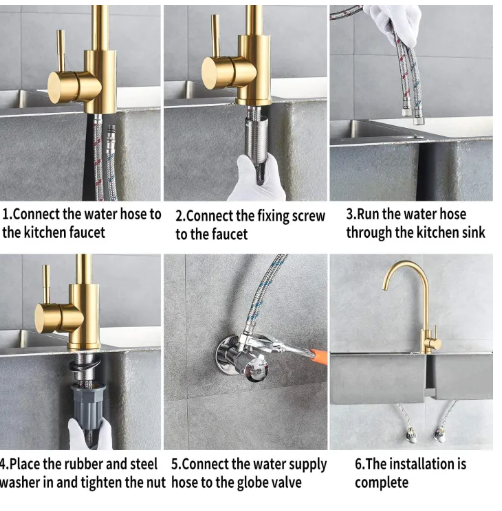 1.Connect the water hose to the kitchen faucet

2.Connect the fixing screw to the faucet

3.Run the water hose through the kitchen sink

4.Place the rubber and steel washer in and tighten the nut

5.Connect the water supply hose to the globe valve

6.The installation is complete